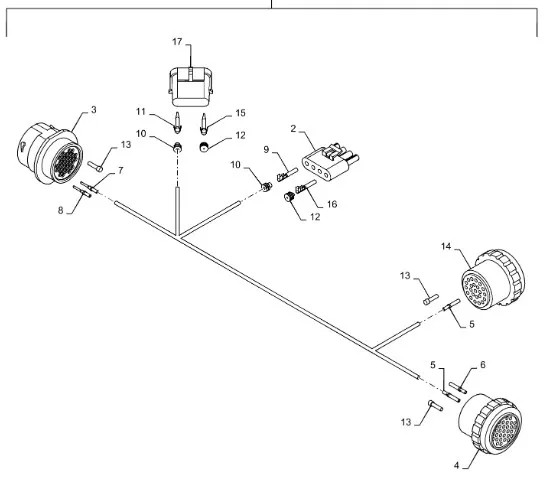 17
3
11
15
10
12
2
13
9
7
10
8
16
12
14
13
5
5
6
13
4