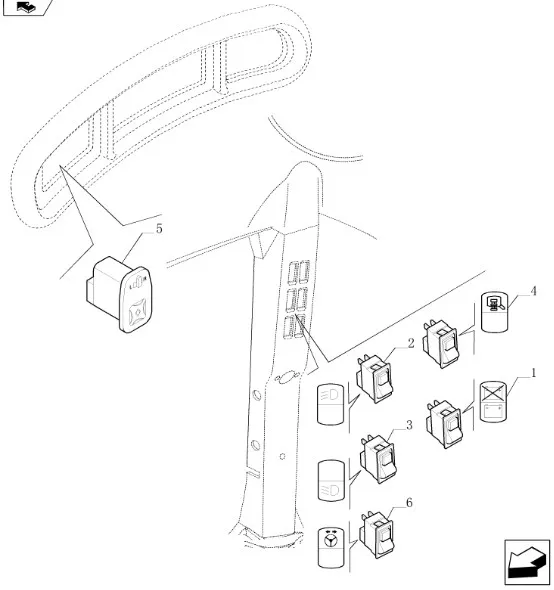 5
4
2
1
3
6