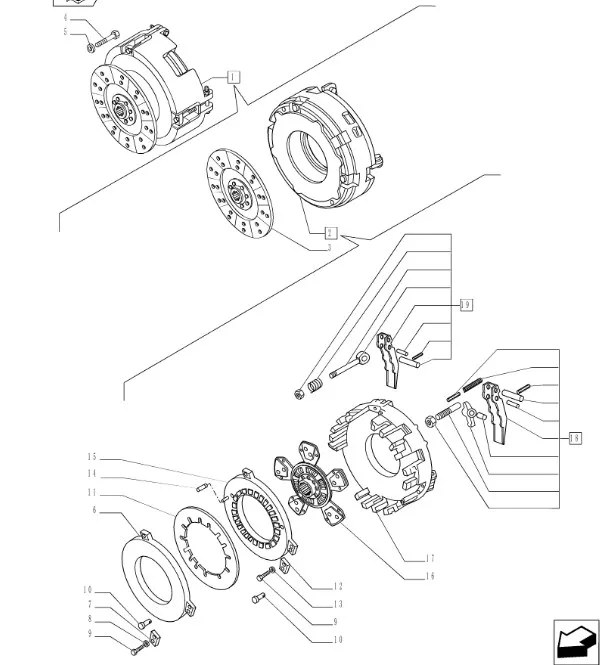 4
5
1
2
3
19
18
15
14
11
6
17
16
12
13
9
10
10
7
8
9